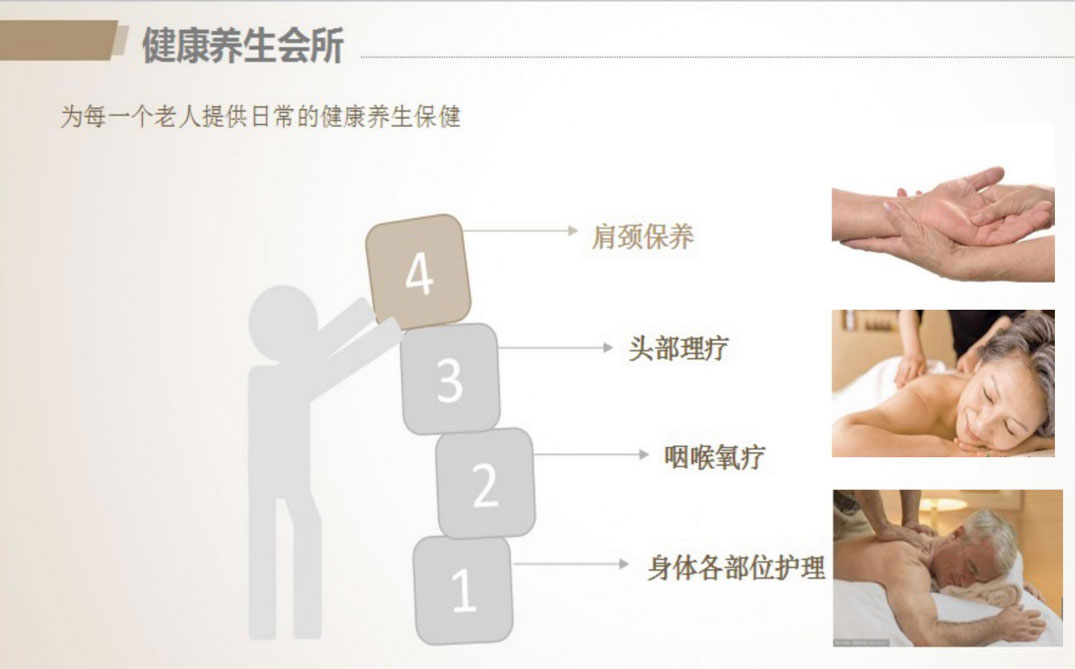 健康养生会所

为每一个老人提供日常的健康养生保健

4
肩颈保养

3
头部理疗

2
咽喉氧疗

1
身体各部位护理